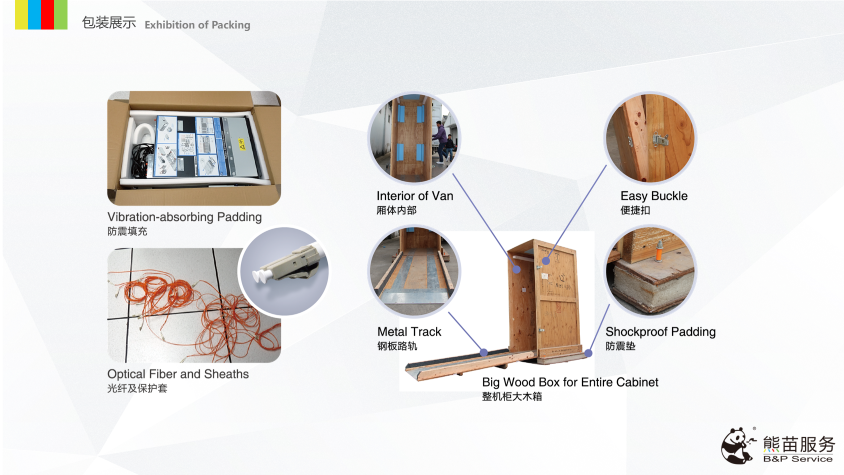 包装展示 Exhibition of Packing

Vibration-absorbing Padding
防震填充

Optical Fiber and Sheaths
光纤及保护套

Interior of Van
厢体内部

Easy Buckle
便捷扣

Metal Track
钢板路轨

Shockproof Padding
防震垫

Big Wood Box for Entire Cabinet
整机柜大木箱

熊苗服务
B&P Service